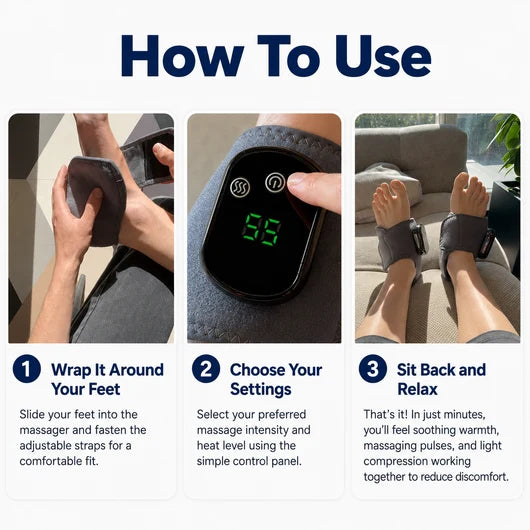 How To Use

55

1 Wrap It Around Your Feet

Slide your feet into the massager and fasten the adjustable straps for a comfortable fit.

2 Choose Your Settings

Select your preferred massage intensity and heat level using the simple control panel.

3 Sit Back and Relax

That's it! In just minutes, you'll feel soothing warmth, massaging pulses, and light compression working together to reduce discomfort.